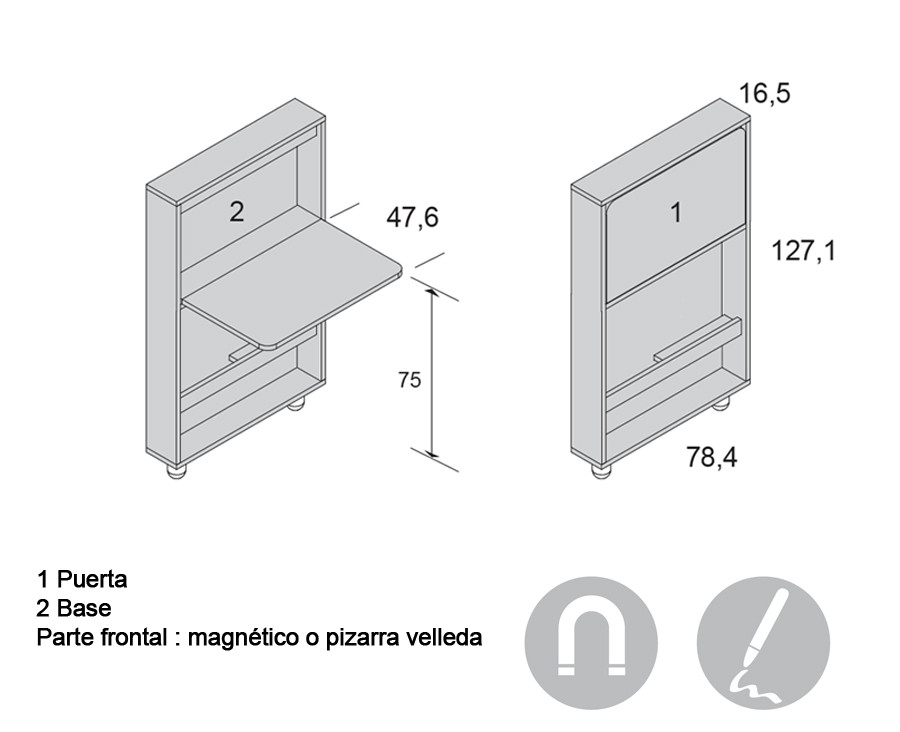 2

47,6

75

16,5

1

127,1

78,4

1 Puerta
2 Base
Parte frontal : magnético o pizarra velleda