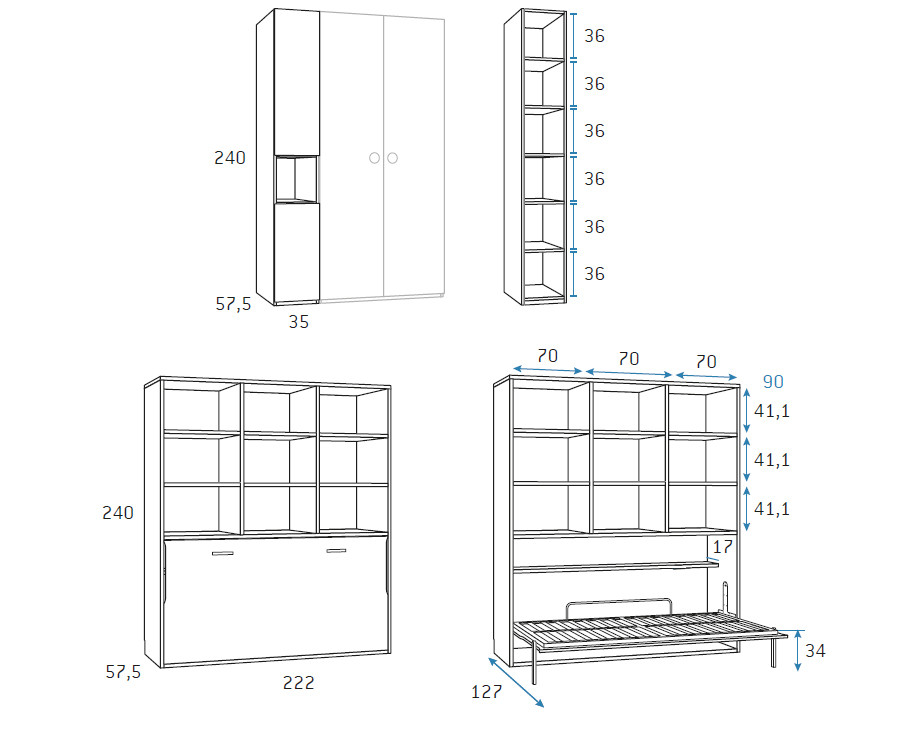 240
57,5
35

36
36
36
36
36
36

240
57,5
222

70
70
70
90
41,1
41,1
41,1
17
34
127