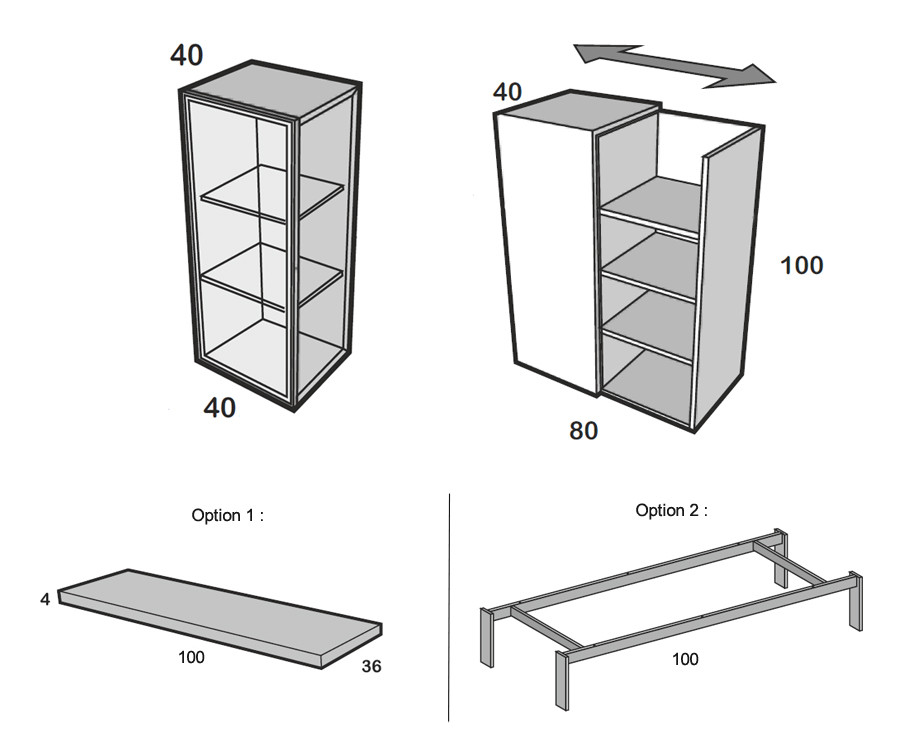 40

40

40

100

80

Option 1 :

4

100

36

Option 2 :

100