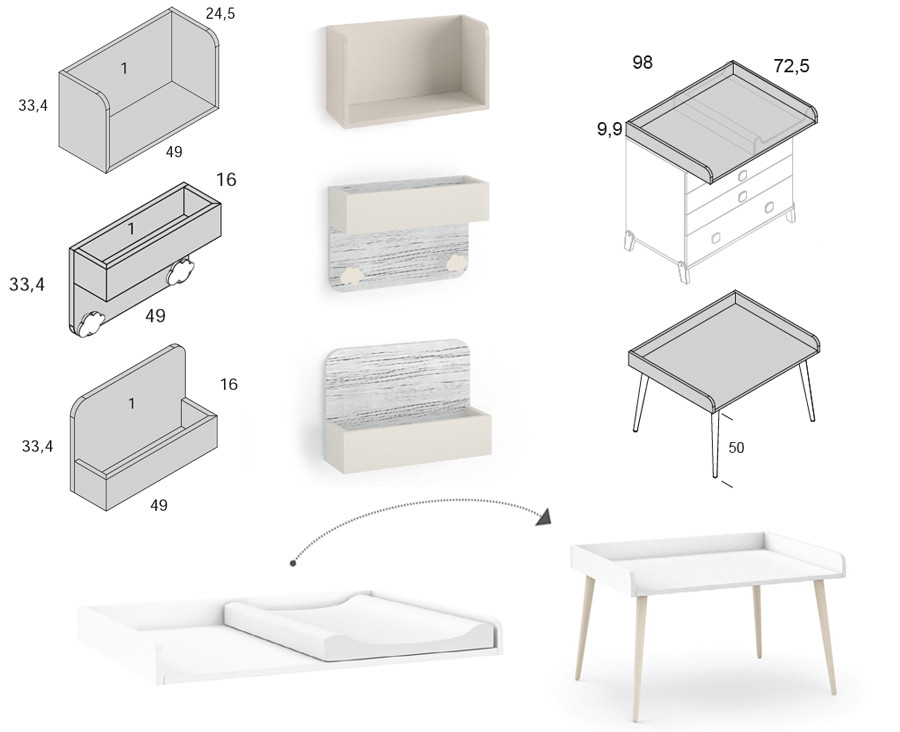 24,5
1
33,4
49

16
1
33,4
49

16
1
33,4
49

98
72,5
9,9

50