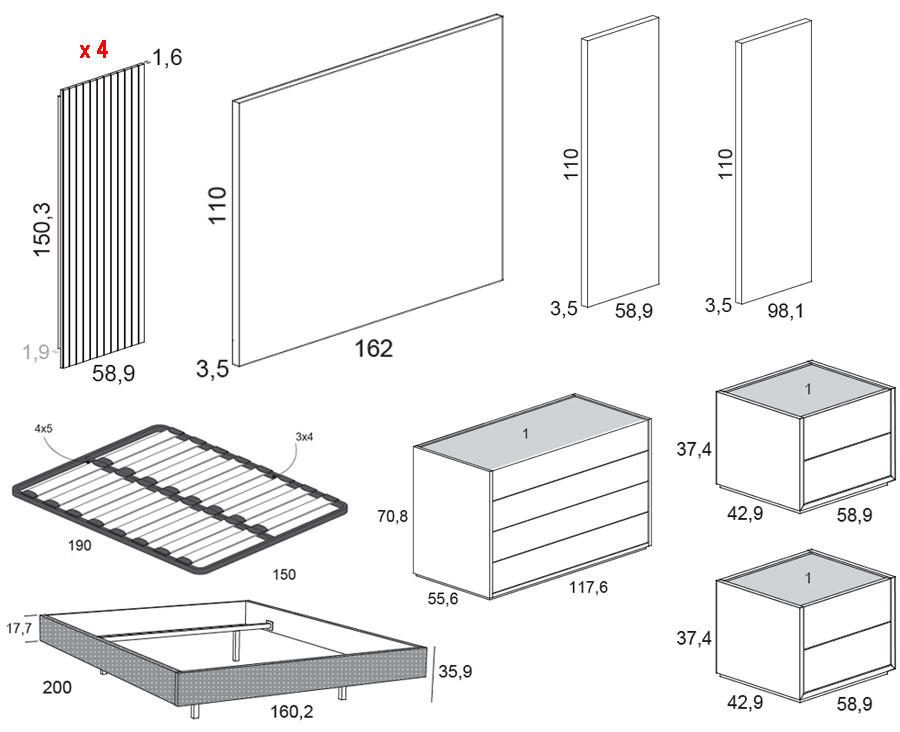 x 4
1,6
150,3
1,9
58,9

110
3,5
162

110
3,5
58,9

110
3,5
98,1

4x5
3x4
190
150

1
70,8
55,6
117,6

1
37,4
42,9
58,9

17,7
200
160,2
35,9

1
37,4
42,9
58,9