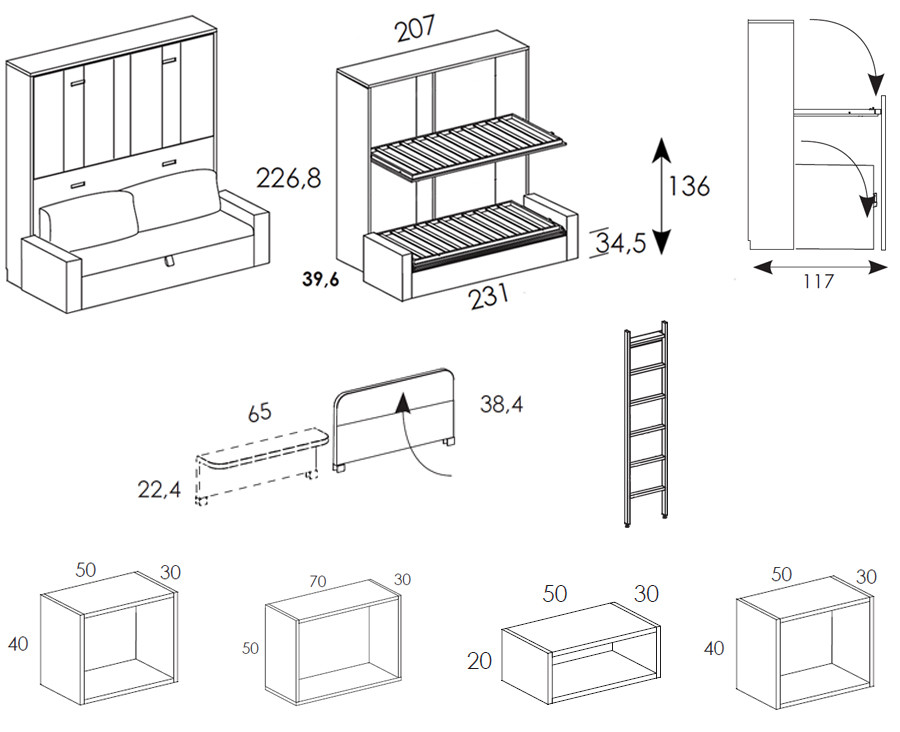 207
226,8
136
34,5
39,6
231
117
65
38,4
22,4
50
30
40
70
30
50
50
30
20
50
30
40