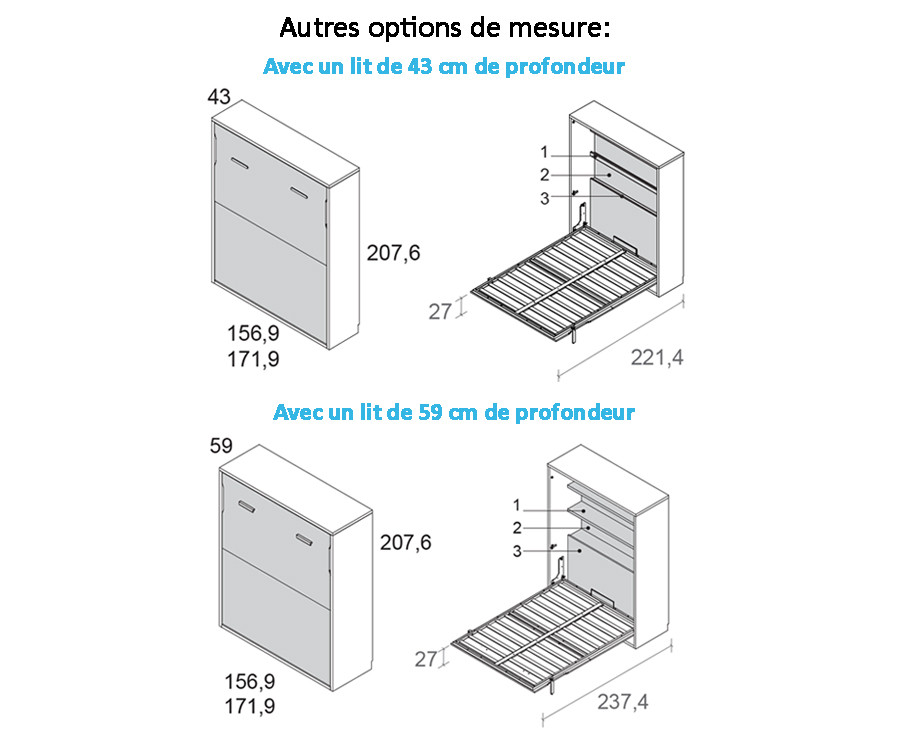 Autres options de mesure:

Avec un lit de 43 cm de profondeur

43

207,6

156,9
171,9

1
2
3

27

221,4

Avec un lit de 59 cm de profondeur

59

207,6

156,9
171,9

1
2
3

27

237,4