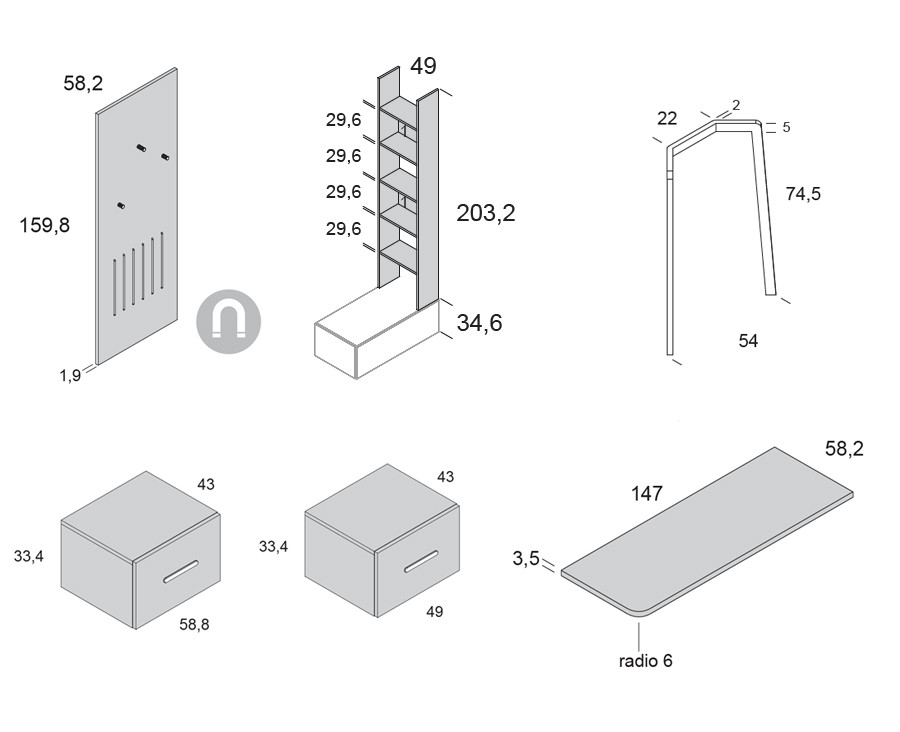 58,2

159,8

1,9

49

29,6

29,6

29,6

29,6

203,2

34,6

22

2

5

74,5

54

43

33,4

58,8

43

33,4

49

58,2

147

3,5

radio 6