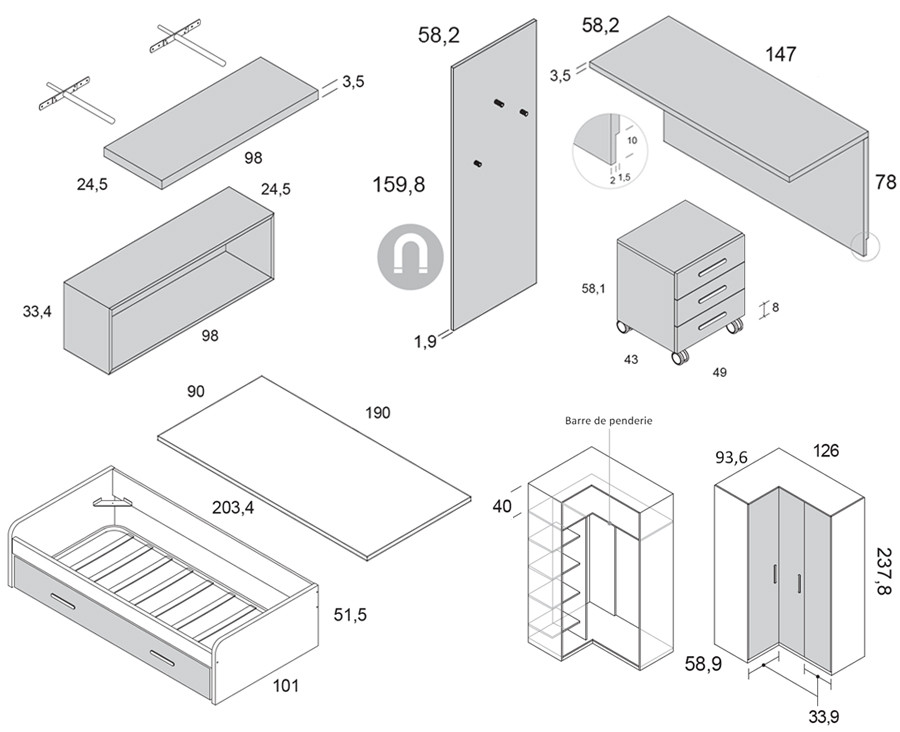 3,5
98
24,5
24,5
33,4
98
58,2
159,8
1,9
58,2
3,5
147
10
2
1,5
78
58,1
8
43
49
90
190
203,4
51,5
101
Barre de penderie
40
93,6
126
237,8
58,9
33,9