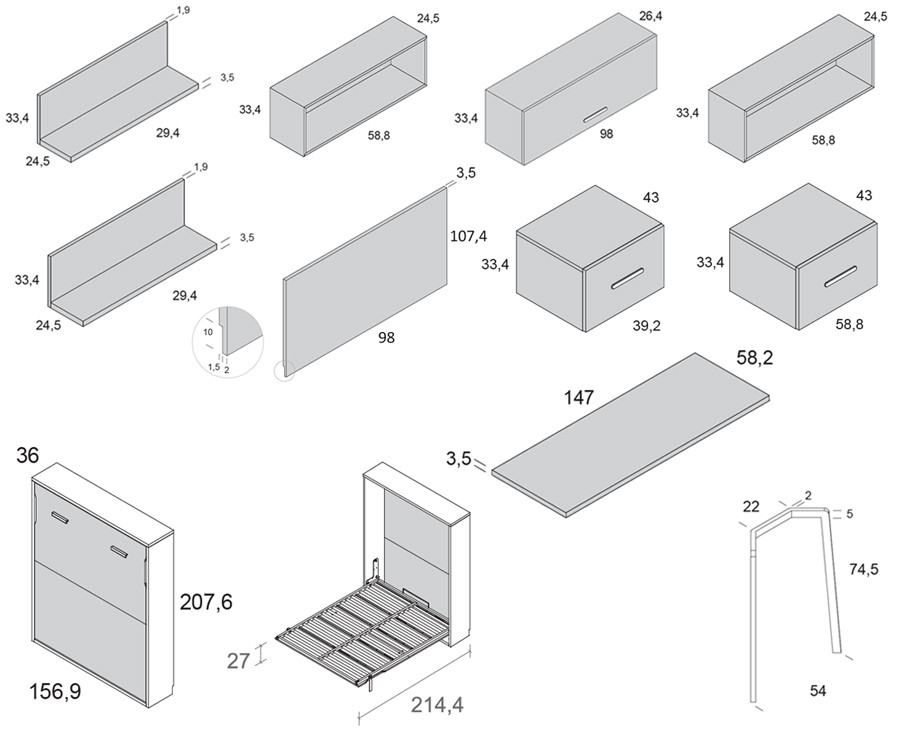 1,9
3,5
33,4
29,4
24,5

24,5
33,4
58,8

26,4
33,4
98

24,5
33,4
58,8

1,9
3,5
33,4
29,4
24,5

10
1,5
2

3,5
107,4
98

43
33,4
39,2

43
33,4
58,8

58,2
147
3,5

36
207,6
156,9

27
214,4

22
2
5
74,5
54