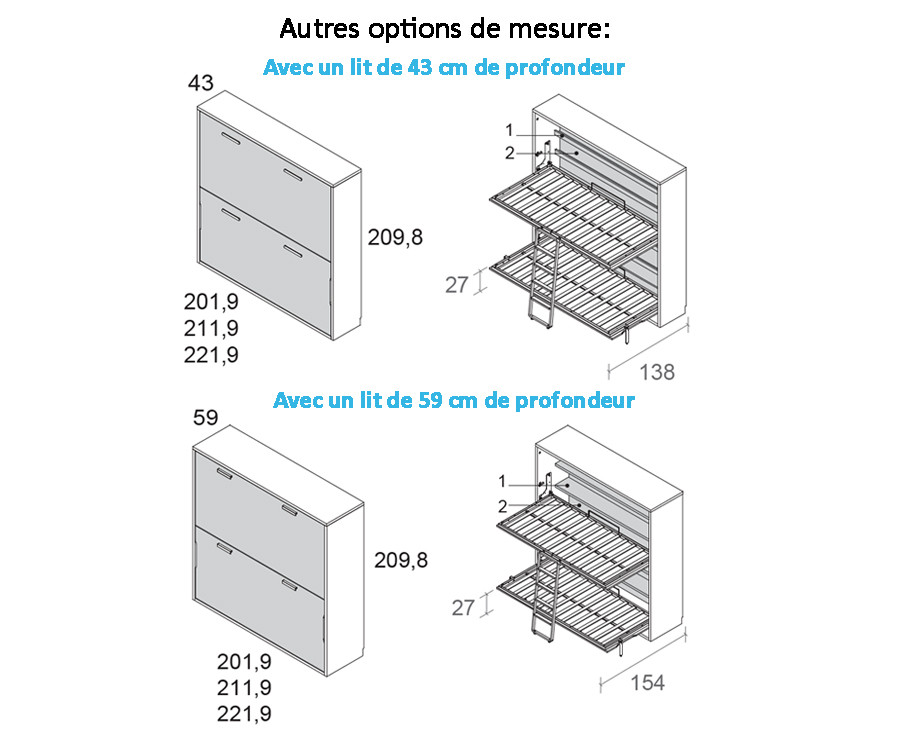 Autres options de mesure:

Avec un lit de 43 cm de profondeur

43

209,8

201,9
211,9
221,9

1
2

27

138

Avec un lit de 59 cm de profondeur

59

209,8

201,9
211,9
221,9

1
2

27

154